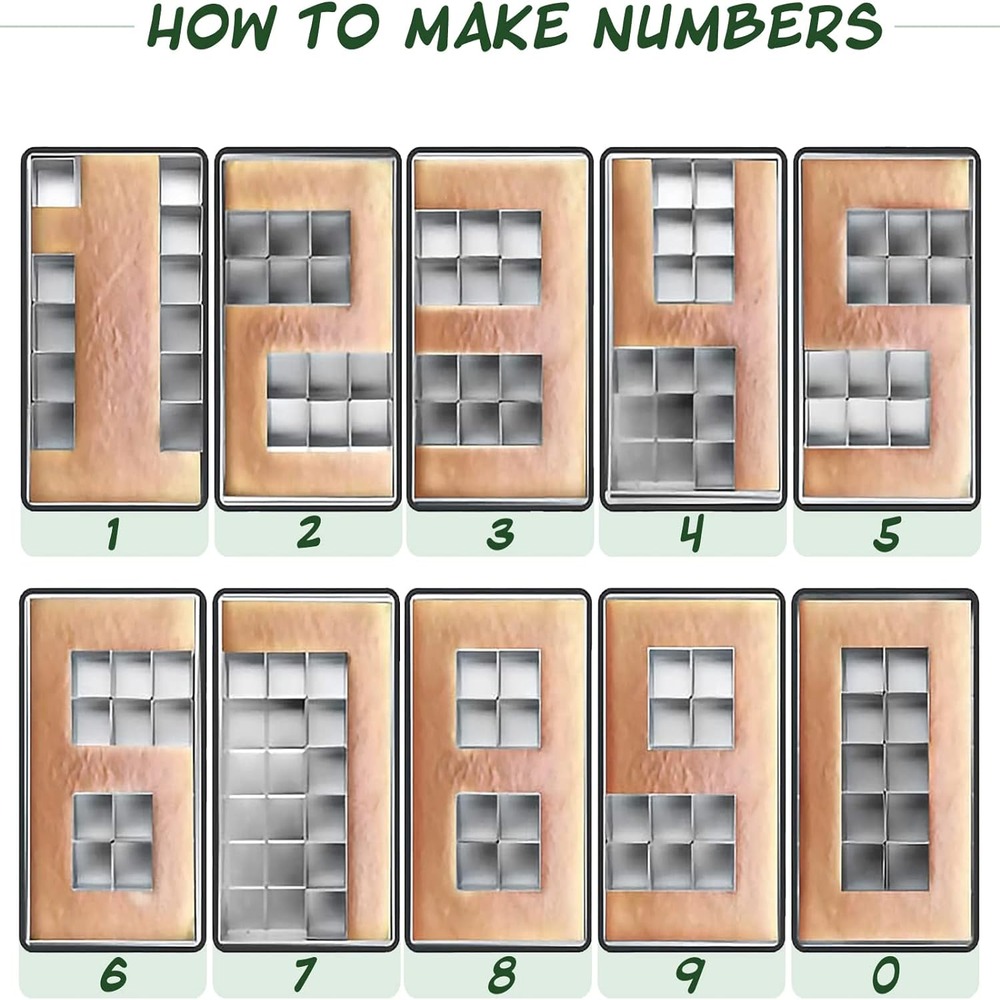 HOW TO MAKE NUMBERS

1 2 3 4 5

6 7 8 9 0