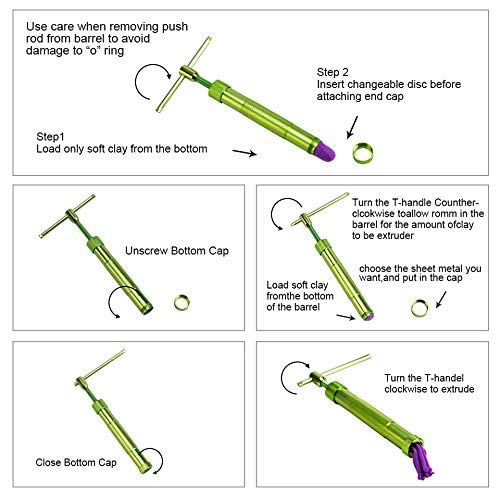 Use care when removing push rod from barrel to avoid damage to "o" ring

Step 2
Insert changeable disc before attaching end cap

Step1
Load only soft clay from the bottom

Unscrew Bottom Cap

Turn the T-handle Counther-clcokwise toallow romm in the barrel for the amount ofclay to be extruder

choose the sheet metal you want,and put in the cap

Load soft clay fromthe bottom of the barrel

Close Bottom Cap

Turn the T-handel clockwise to extrude